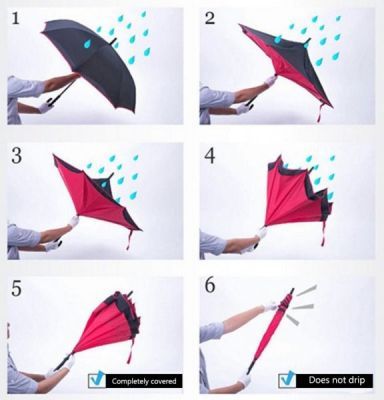 1

2

3

4

5

Completely covered

6

Does not drip